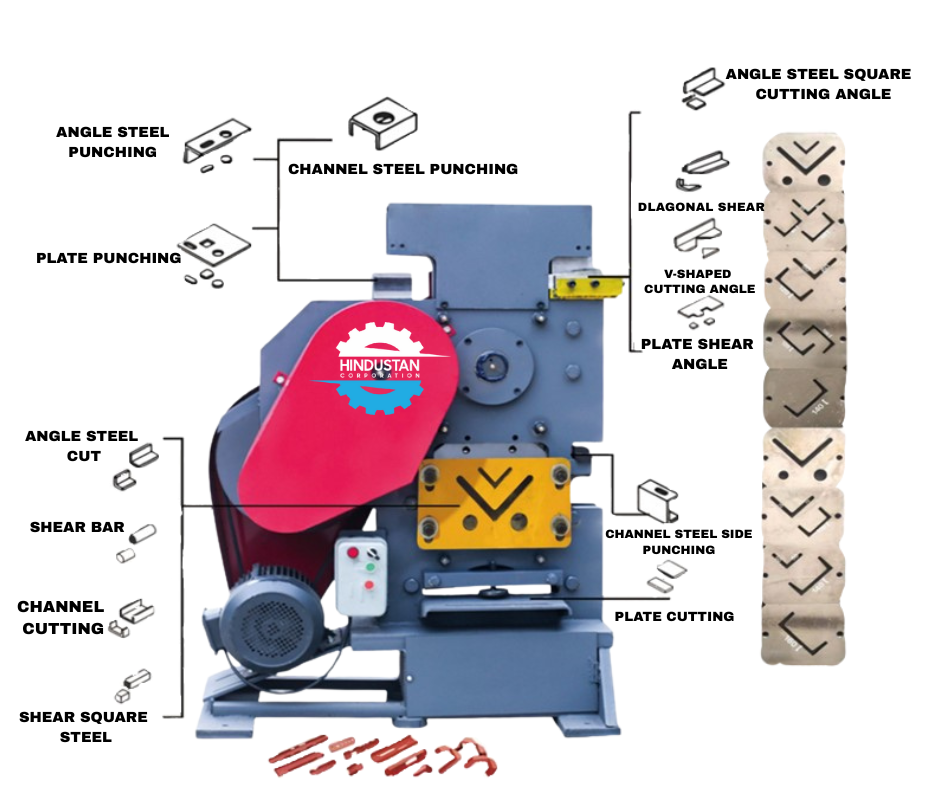 ANGLE STEEL PUNCHING

CHANNEL STEEL PUNCHING

PLATE PUNCHING

ANGLE STEEL SQUARE CUTTING ANGLE

DLAGONAL SHEAR

V-SHAPED CUTTING ANGLE

PLATE SHEAR ANGLE

HINDUSTAN CORPORATION

ANGLE STEEL CUT

SHEAR BAR

CHANNEL CUTTING

SHEAR SQUARE STEEL

CHANNEL STEEL SIDE PUNCHING

PLATE CUTTING